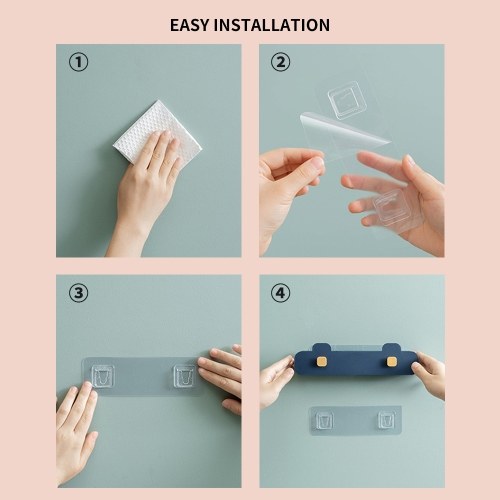 EASY INSTALLATION

①

②

③

④