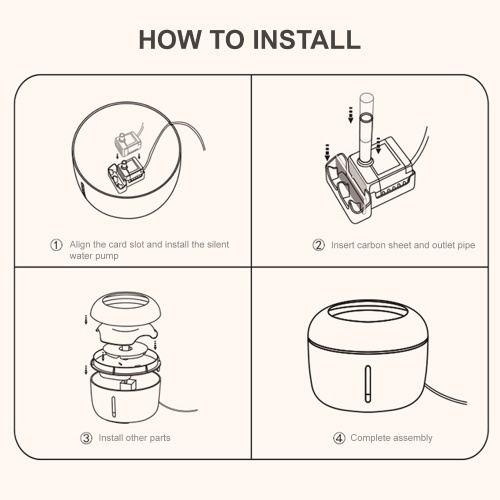 HOW TO INSTALL

① Align the card slot and install the silent water pump

② Insert carbon sheet and outlet pipe

③ Install other parts

④ Complete assembly