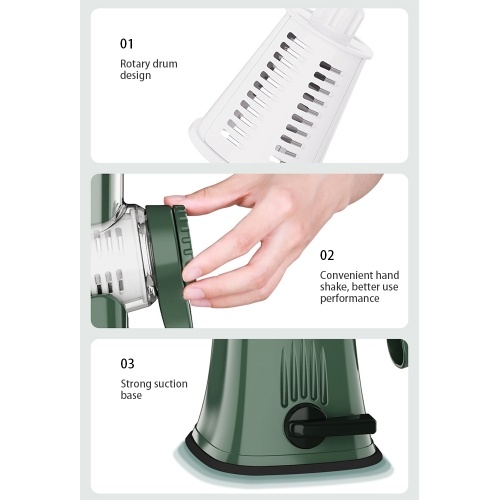 01

Rotary drum design

02

Convenient hand shake, better use performance

03

Strong suction base