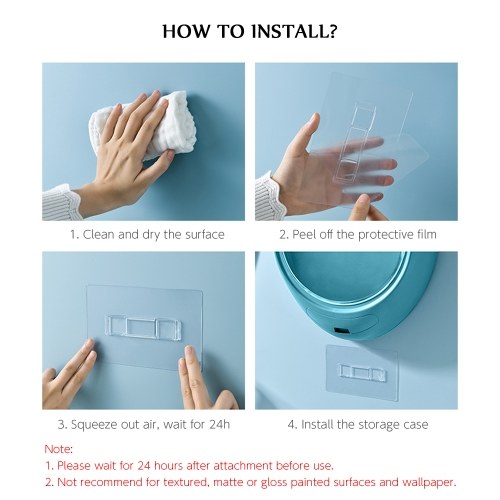 HOW TO INSTALL?

1. Clean and dry the surface

2. Peel off the protective film

3. Squeeze out air, wait for 24h

4. Install the storage case

Note:
1. Please wait for 24 hours after attachment before use.
2. Not recommend for textured, matte or gloss painted surfaces and wallpaper.