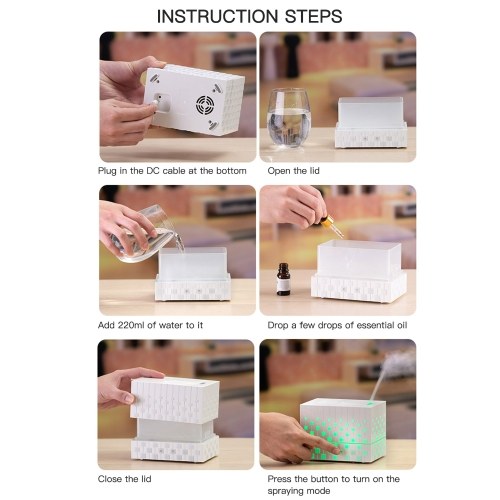 INSTRUCTION STEPS

Plug in the DC cable at the bottom

Open the lid

Add 220ml of water to it

Drop a few drops of essential oil

Close the lid

Press the button to turn on the spraying mode