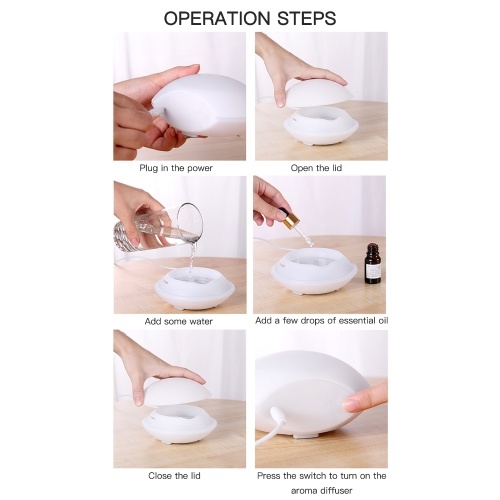 OPERATION STEPS

Plug in the power

Open the lid

Add some water

Add a few drops of essential oil

Close the lid

Press the switch to turn on the aroma diffuser