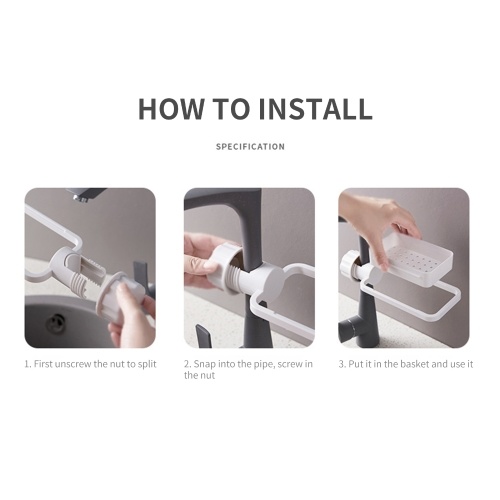 HOW TO INSTALL

SPECIFICATION

1. First unscrew the nut to split

2. Snap into the pipe, screw in the nut

3. Put it in the basket and use it