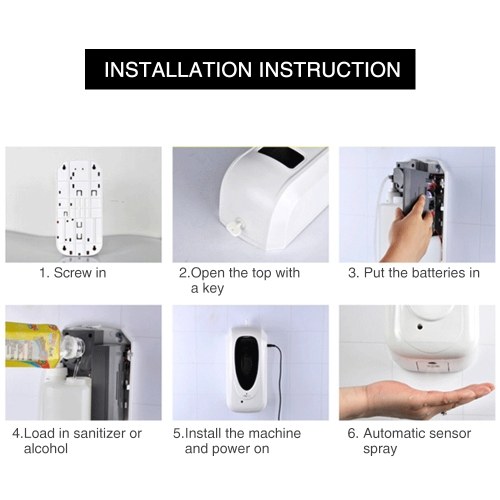 INSTALLATION INSTRUCTION

1. Screw in

2.Open the top with a key

3. Put the batteries in

4.Load in sanitizer or alcohol

5.Install the machine and power on

6. Automatic sensor spray