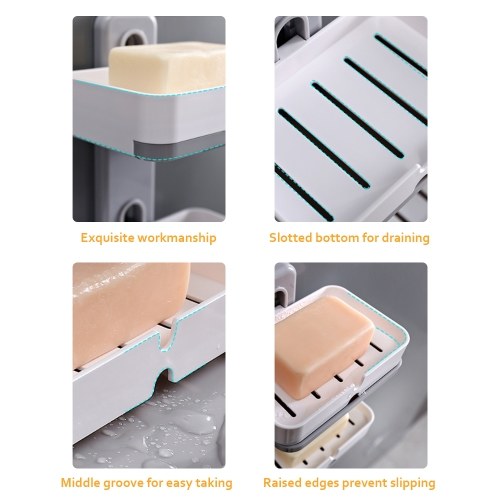 Exquisite workmanship

Slotted bottom for draining

Middle groove for easy taking

Raised edges prevent slipping