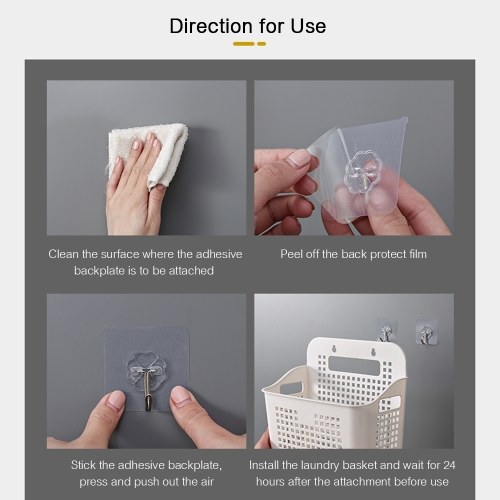 Direction for Use

Clean the surface where the adhesive backplate is to be attached

Peel off the back protect film

Stick the adhesive backplate, press and push out the air

Install the laundry basket and wait for 24 hours after the attachment before use