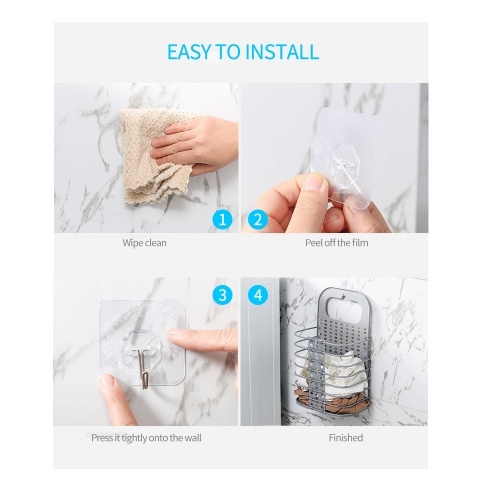 EASY TO INSTALL

1

Wipe clean

2

Peel off the film

3

Press it tightly onto the wall

4

Finished