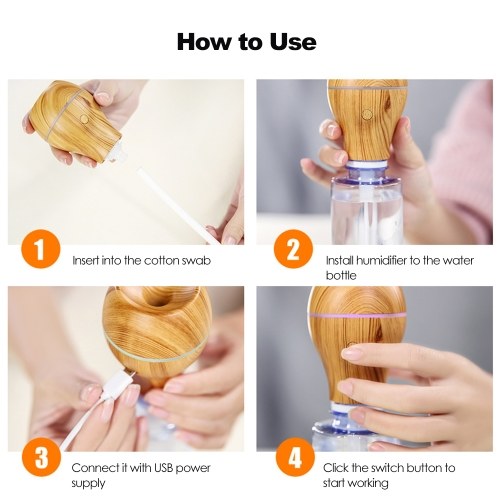 How to Use

1 Insert into the cotton swab

2 Install humidifier to the water bottle

3 Connect it with USB power supply

4 Click the switch button to start working