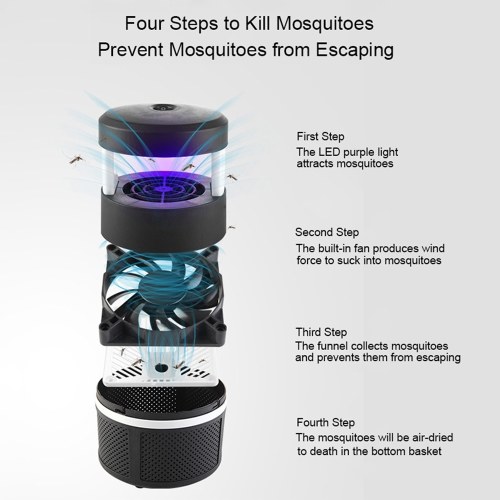 Four Steps to Kill Mosquitoes
Prevent Mosquitoes from Escaping

First Step
The LED purple light attracts mosquitoes

Second Step
The built-in fan produces wind force to suck into mosquitoes

Third Step
The funnel collects mosquitoes and prevents them from escaping

Fourth Step
The mosquitoes will be air-dried to death in the bottom basket