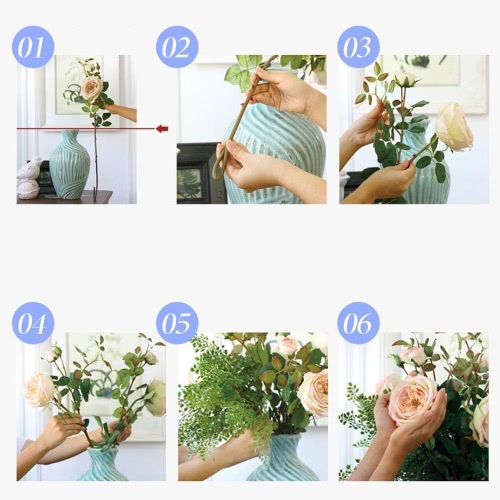 01

02

03

04

05

06