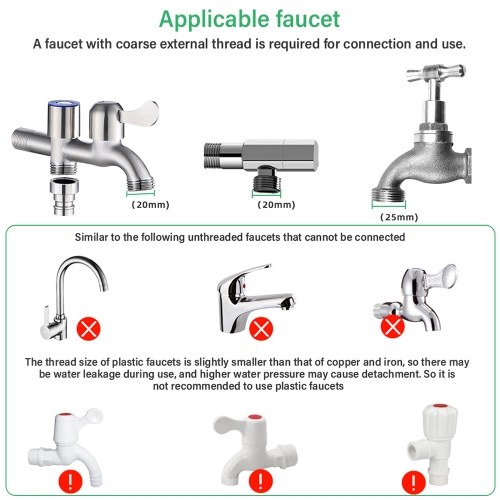 Applicable faucet

A faucet with coarse external thread is required for connection and use.

(20mm)

(20mm)

(25mm)

Similar to the following unthreaded faucets that cannot be connected

The thread size of plastic faucets is slightly smaller than that of copper and iron, so there may be water leakage during use, and higher water pressure may cause detachment. So it is not recommended to use plastic faucets