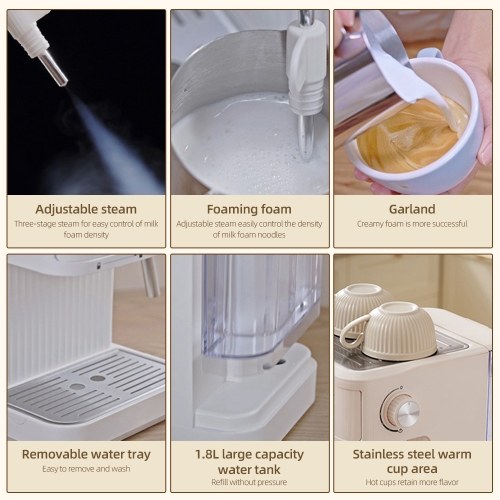 Adjustable steam
Three-stage steam for easy control of milk foam density

Foaming foam
Adjustable steam easily control the density of milk foam noodles

Garland
Creamy foam is more successful

Removable water tray
Easy to remove and wash

1.8L large capacity water tank
Refill without pressure

Stainless steel warm cup area
Hot cups retain more flavor