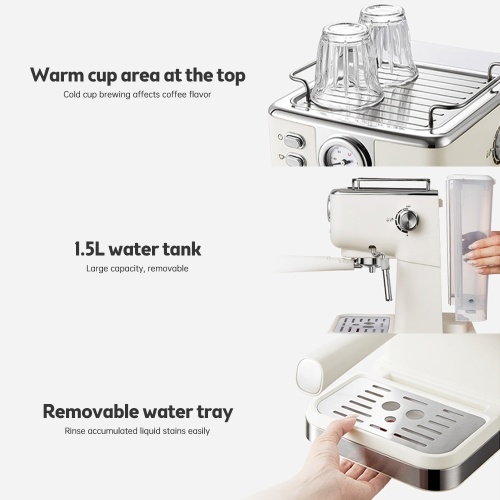 Warm cup area at the top
Cold cup brewing affects coffee flavor

1.5L water tank
Large capacity, removable

Removable water tray
Rinse accumulated liquid stains easily