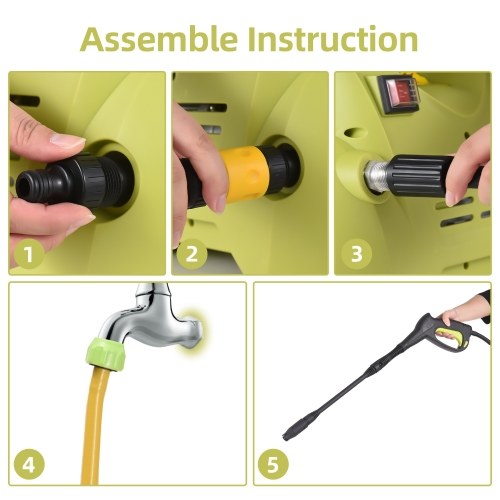 Assemble Instruction

1

2

3

4

5