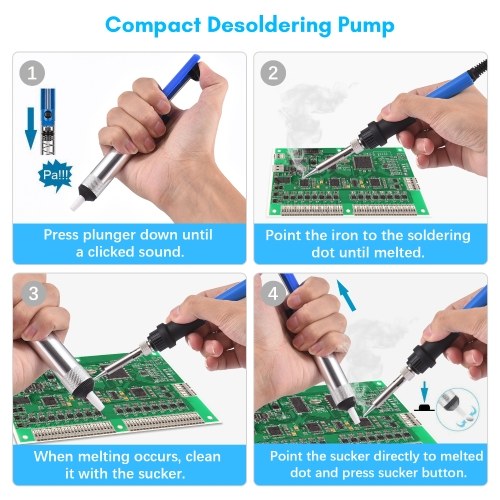 Compact Desoldering Pump

1

Pa!!!

Press plunger down until a clicked sound.

2

Point the iron to the soldering dot until melted.

3

When melting occurs, clean it with the sucker.

4

Point the sucker directly to melted dot and press sucker button.