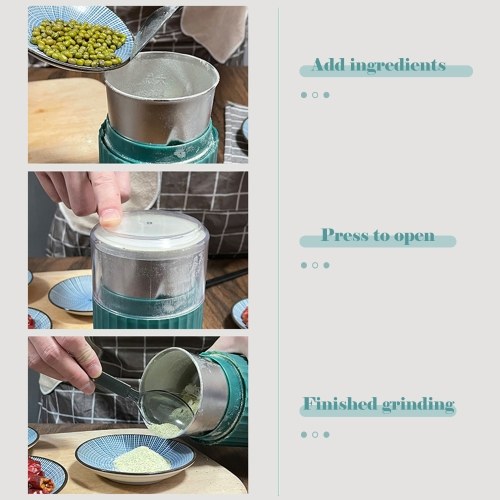 Add ingredients

Press to open

Finished grinding