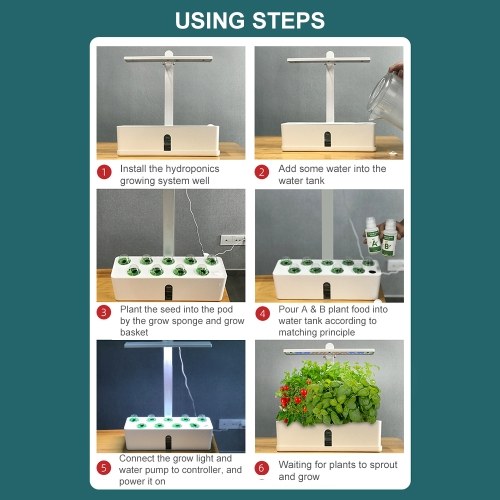 USING STEPS

1 Install the hydroponics growing system well

2 Add some water into the water tank

A

B

3 Plant the seed into the pod by the grow sponge and grow basket

4 Pour A & B plant food into water tank according to matching principle

5 Connect the grow light and water pump to controller, and power it on

6 Waiting for plants to sprout and grow