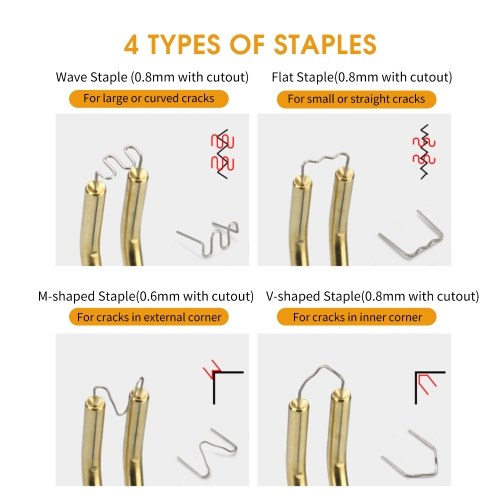 4 TYPES OF STAPLES

Wave Staple (0.8mm with cutout)
For large or curved cracks

Flat Staple(0.8mm with cutout)
For small or straight cracks

M-shaped Staple(0.6mm with cutout)
For cracks in external corner

V-shaped Staple(0.8mm with cutout)
For cracks in inner corner