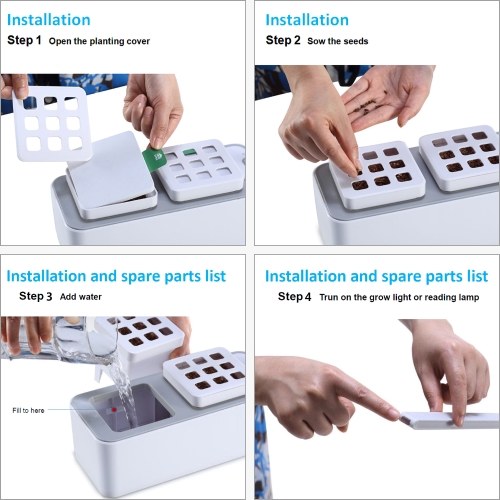 Installation

Step 1 Open the planting cover

Installation

Step 2 Sow the seeds

Installation and spare parts list

Step 3 Add water

Fill to here

Installation and spare parts list

Step 4 Trun on the grow light or reading lamp