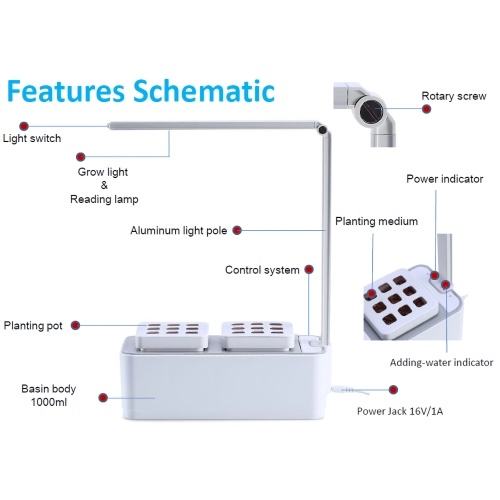 Features Schematic

Rotary screw

Light switch

Grow light
&
Reading lamp

Power indicator

Aluminum light pole

Planting medium

Control system

Planting pot

Adding-water indicator

Basin body
1000ml

Power Jack 16V/1A