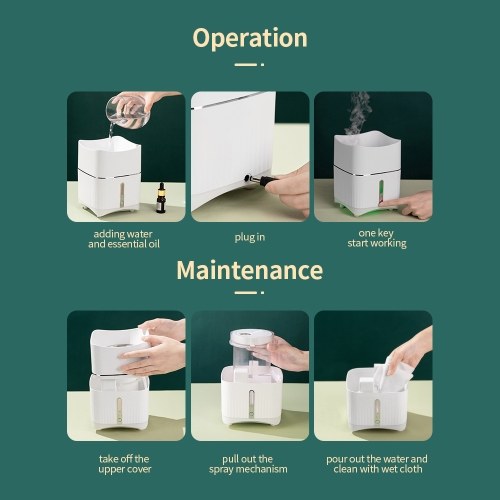 Operation

adding water and essential oil

plug in

one key start working

Maintenance

take off the upper cover

pull out the spray mechanism

pour out the water and clean with wet cloth