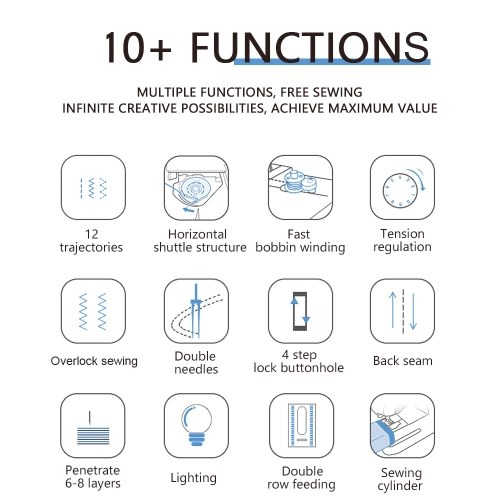 10+ FUNCTIONS

MULTIPLE FUNCTIONS, FREE SEWING
INFINITE CREATIVE POSSIBILITIES, ACHIEVE MAXIMUM VALUE

12 trajectories

Horizontal shuttle structure

Fast bobbin winding

Tension regulation

Overlock sewing

Double needles

4 step lock buttonhole

Back seam

Penetrate 6-8 layers

Lighting

Double row feeding

Sewing cylinder