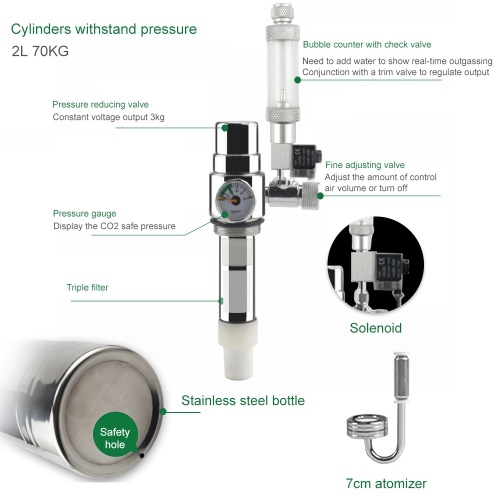 Cylinders withstand pressure
2L 70KG

Bubble counter with check valve
Need to add water to show real-time outgassing
Conjunction with a trim valve to regulate output

Pressure reducing valve
Constant voltage output 3kg

Fine adjusting valve
Adjust the amount of control air volume or turn off

Pressure gauge
Display the CO2 safe pressure

Triple filter

Solenoid

Stainless steel bottle

Safety hole

7cm atomizer