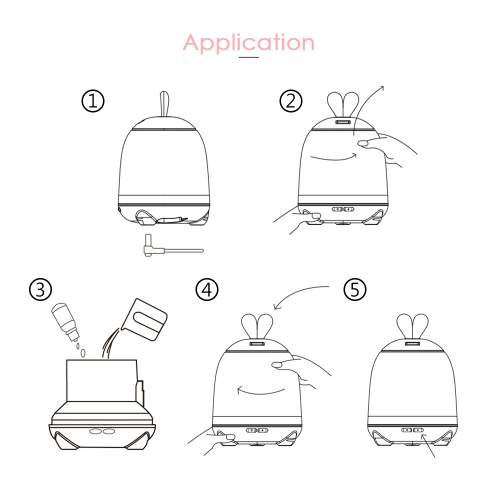 Application

①

②

③

④

⑤