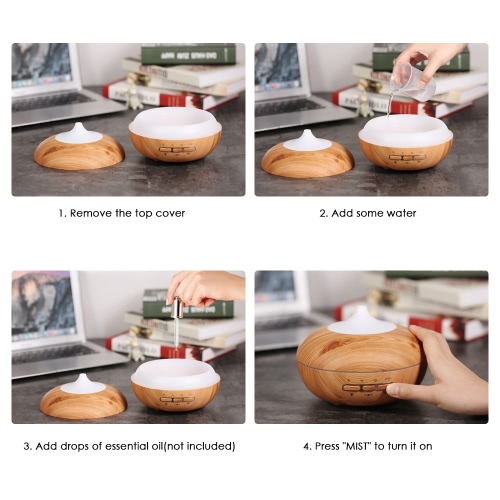 1. Remove the top cover

2. Add some water

3. Add drops of essential oil(not included)

4. Press "MIST" to turn it on