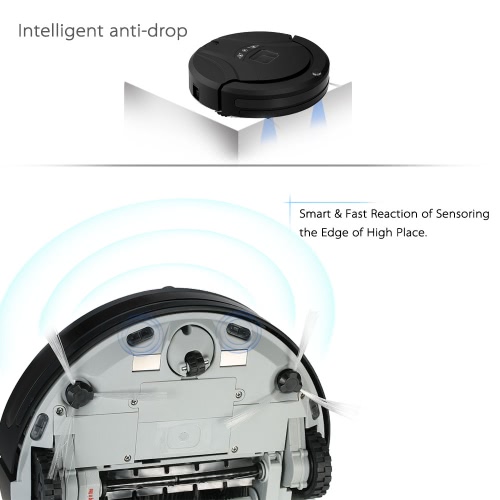 Intelligent anti-drop

Smart & Fast Reaction of Sensoring the Edge of High Place.