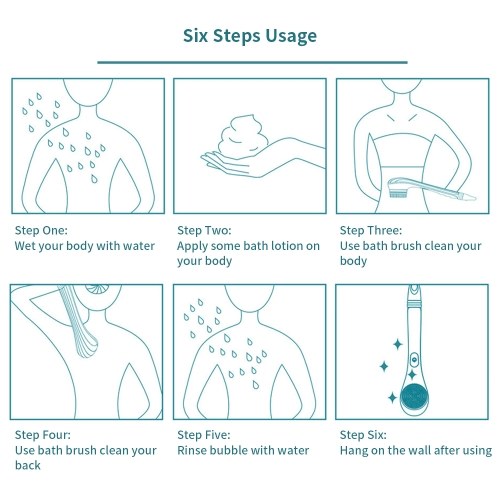 Six Steps Usage

Step One:
Wet your body with water

Step Two:
Apply some bath lotion on your body

Step Three:
Use bath brush clean your body

Step Four:
Use bath brush clean your back

Step Five:
Rinse bubble with water

Step Six:
Hang on the wall after using