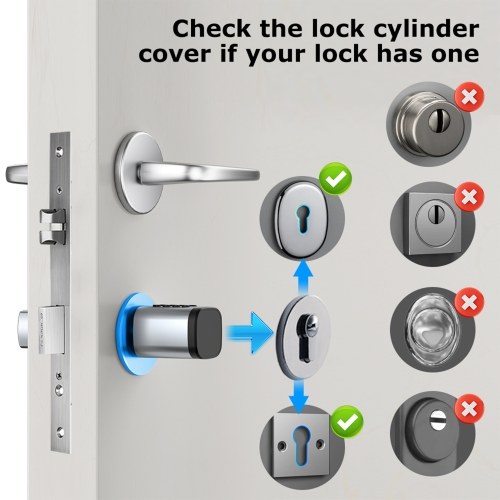 Check the lock cylinder cover if your lock has one