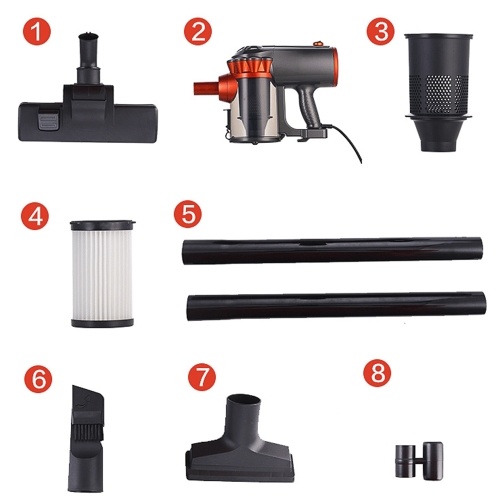 1
2
3
4
5
6
7
8