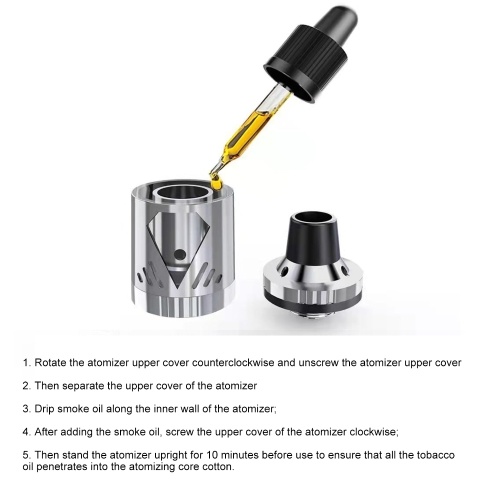 1. Rotate the atomizer upper cover counterclockwise and unscrew the atomizer upper cover

2. Then separate the upper cover of the atomizer

3. Drip smoke oil along the inner wall of the atomizer;

4. After adding the smoke oil, screw the upper cover of the atomizer clockwise;

5. Then stand the atomizer upright for 10 minutes before use to ensure that all the tobacco oil penetrates into the atomizing core cotton.