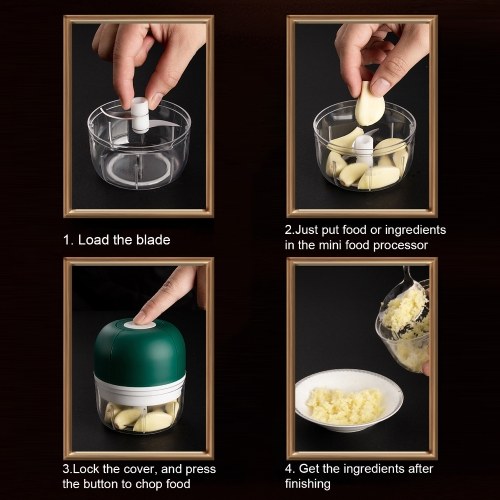 1. Load the blade

2.Just put food or ingredients in the mini food processor

3.Lock the cover, and press the button to chop food

4. Get the ingredients after finishing