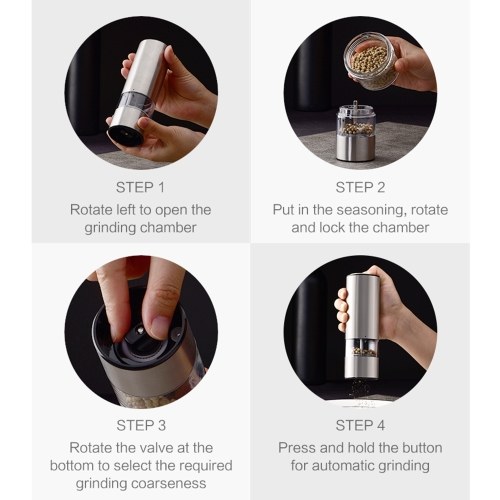 STEP 1
Rotate left to open the grinding chamber

STEP 2
Put in the seasoning, rotate and lock the chamber

STEP 3
Rotate the valve at the bottom to select the required grinding coarseness

STEP 4
Press and hold the button for automatic grinding