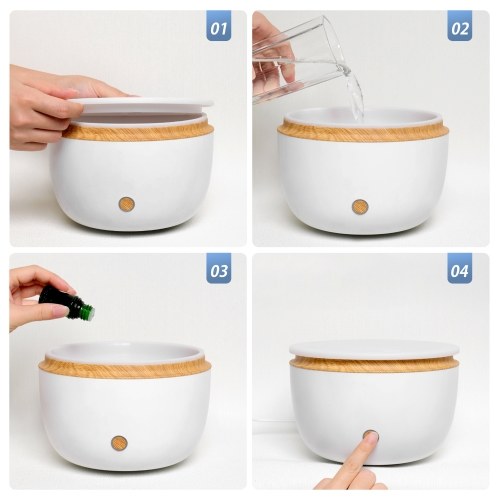 01

02

03

04