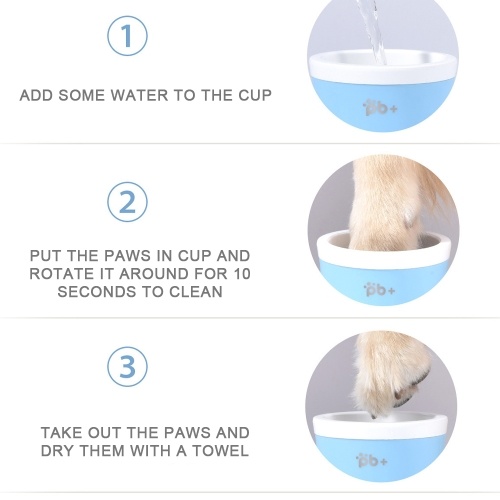 1

ADD SOME WATER TO THE CUP

pb+

2

PUT THE PAWS IN CUP AND ROTATE IT AROUND FOR 10 SECONDS TO CLEAN

pb+

3

TAKE OUT THE PAWS AND DRY THEM WITH A TOWEL

pb+