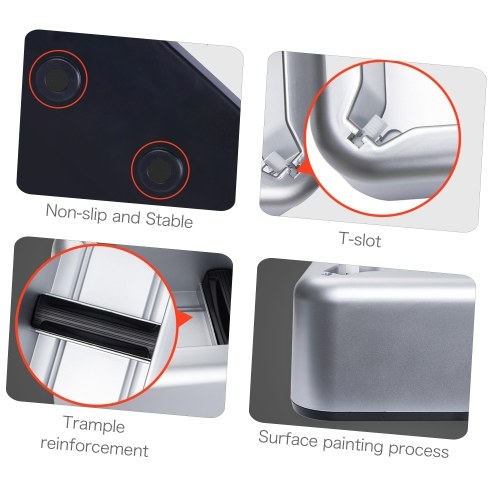 Non-slip and Stable

T-slot

Trample reinforcement

Surface painting process