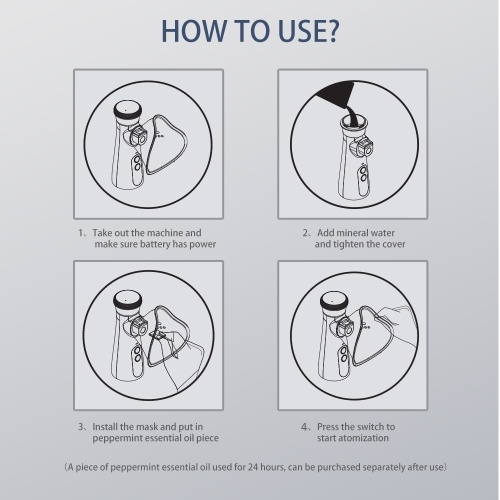 HOW TO USE?

1、Take out the machine and make sure battery has power

2、Add mineral water and tighten the cover

3、Install the mask and put in peppermint essential oil piece

4、Press the switch to start atomization

(A piece of peppermint essential oil used for 24 hours, can be purchased separately after use)