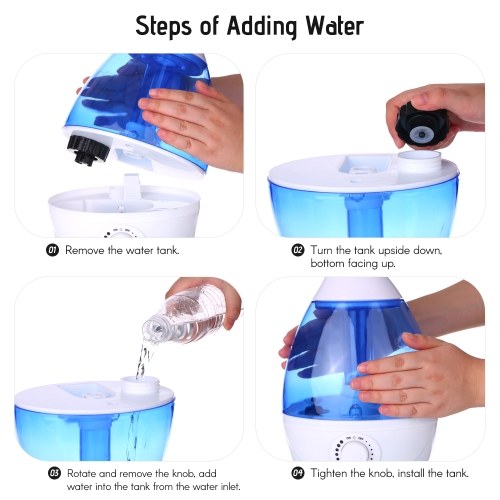 Steps of Adding Water

01 Remove the water tank.

02 Turn the tank upside down, bottom facing up.

03 Rotate and remove the knob, add water into the tank from the water inlet.

04 Tighten the knob, install the tank.