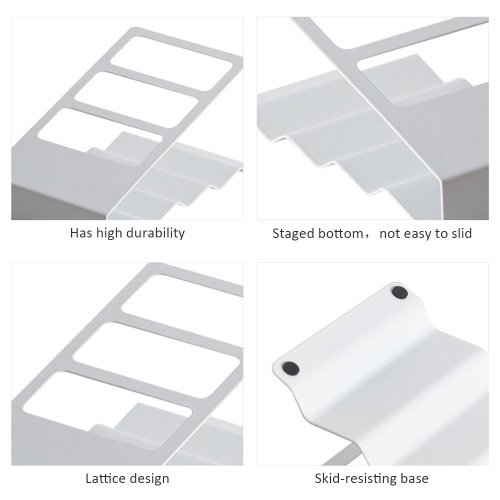 Has high durability

Staged bottom， not easy to slid

Lattice design

Skid-resisting base