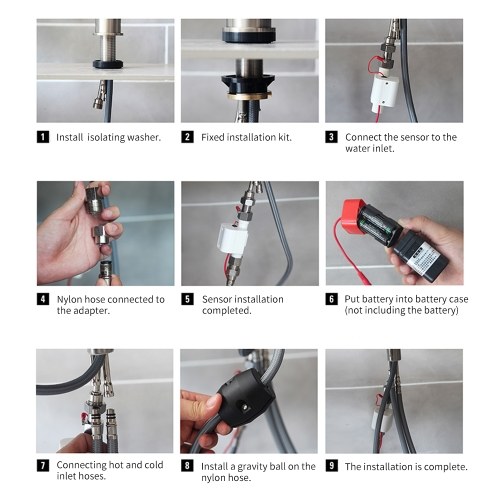 1 Install isolating washer.

2 Fixed installation kit.

3 Connect the sensor to the water inlet.

4 Nylon hose connected to the adapter.

5 Sensor installation completed.

6 Put battery into battery case (not including the battery)

7 Connecting hot and cold inlet hoses.

8 Install a gravity ball on the nylon hose.

9 The installation is complete.