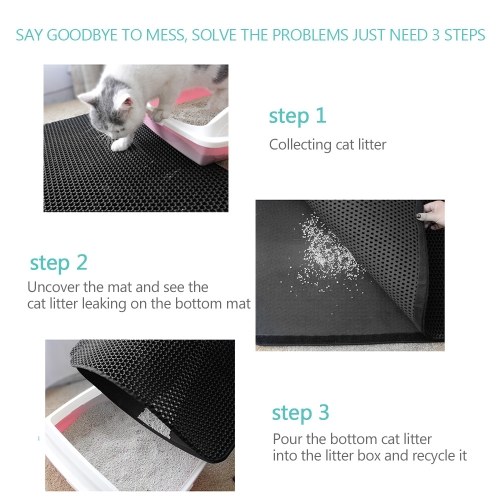 SAY GOODBYE TO MESS, SOLVE THE PROBLEMS JUST NEED 3 STEPS

step 1
Collecting cat litter

step 2
Uncover the mat and see the cat litter leaking on the bottom mat

step 3
Pour the bottom cat litter into the litter box and recycle it