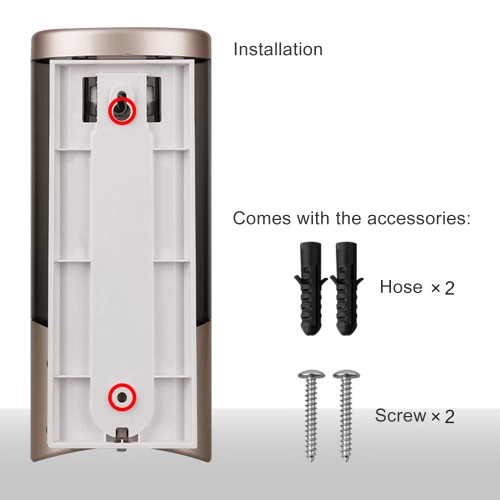 Installation

Comes with the accessories:

Hose ×2

Screw ×2