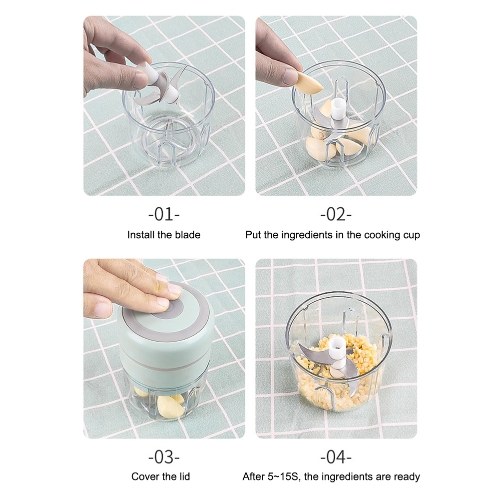 -01-
Install the blade

-02-
Put the ingredients in the cooking cup

-03-
Cover the lid

-04-
After 5~15S, the ingredients are ready