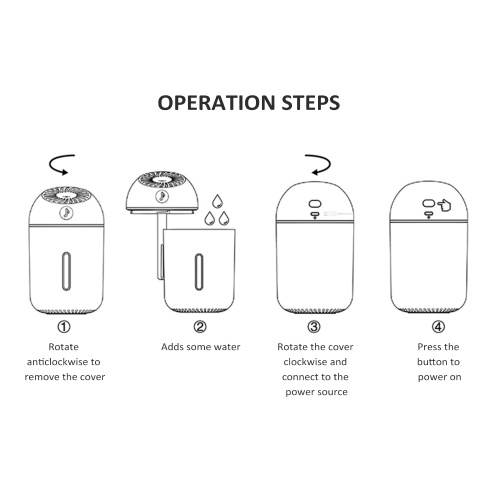 OPERATION STEPS

①
Rotate anticlockwise to remove the cover

②
Adds some water

③
Rotate the cover clockwise and connect to the power source

④
Press the button to power on