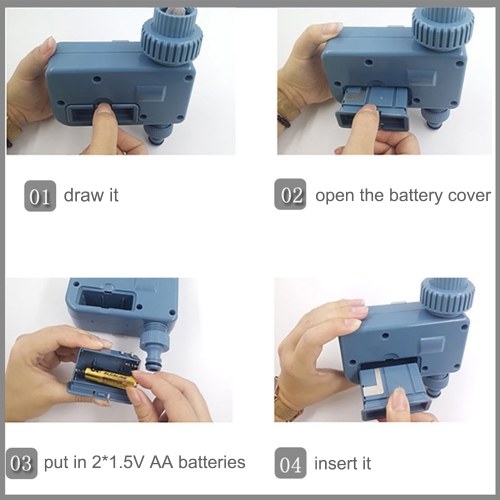 01 draw it

02 open the battery cover

03 put in 2*1.5V AA batteries

04 insert it