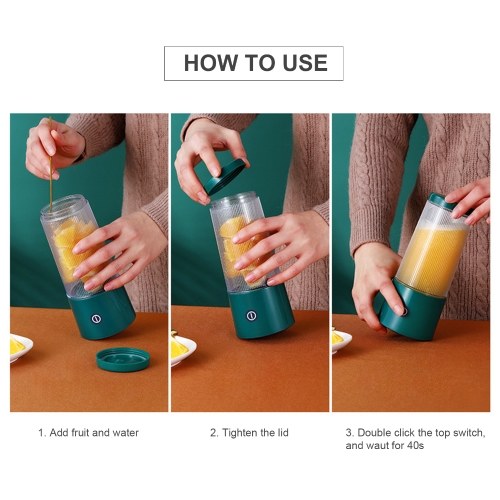 HOW TO USE

1. Add fruit and water

2. Tighten the lid

3. Double click the top switch, and waut for 40s