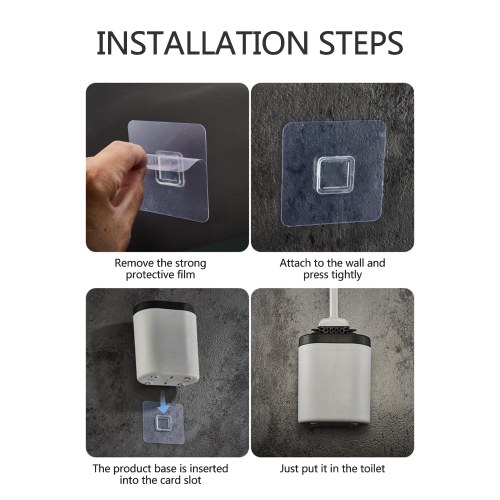 INSTALLATION STEPS

Remove the strong protective film

Attach to the wall and press tightly

The product base is inserted into the card slot

Just put it in the toilet